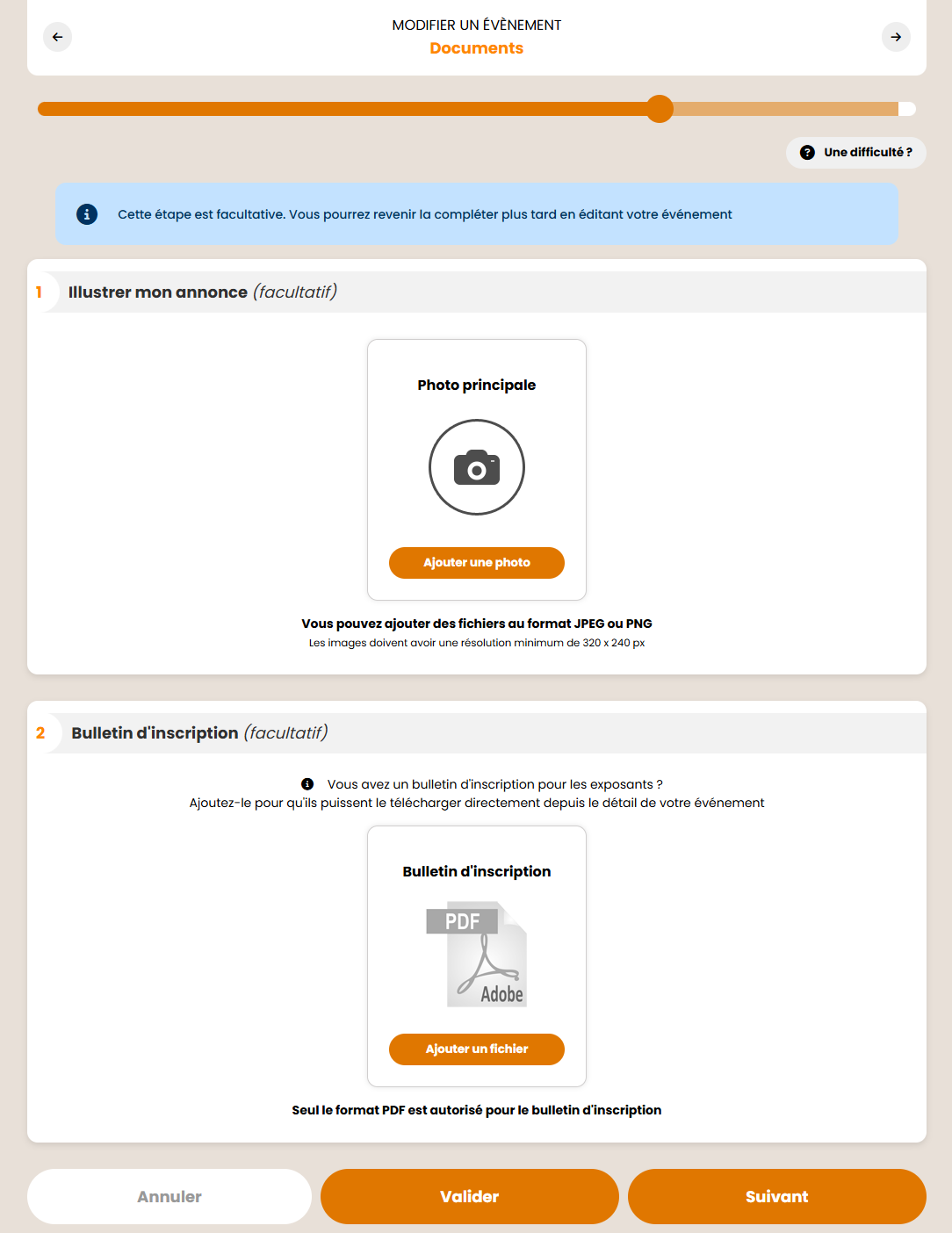 MODIFIER UN ÉVÈNEMENT
Documents

Une difficulté ?

Cette étape est facultative. Vous pourrez revenir la compléter plus tard en éditant votre événement

1 Illustrer mon annonce (facultatif)

Photo principale

Ajouter une photo

Vous pouvez ajouter des fichiers au format JPEG ou PNG
Les images doivent avoir une résolution minimum de 320 x 240 px

2 Bulletin d'inscription (facultatif)

Vous avez un bulletin d'inscription pour les exposants ?
Ajoutez-le pour qu'ils puissent le télécharger directement depuis le détail de votre événement

Bulletin d'inscription

PDF
Adobe

Ajouter un fichier

Seul le format PDF est autorisé pour le bulletin d'inscription

Annuler
Valider
Suivant